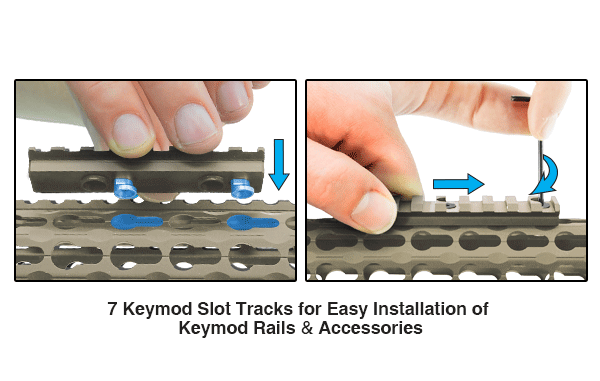 7 Keymod Slot Tracks for Easy Installation of Keymod Rails & Accessories