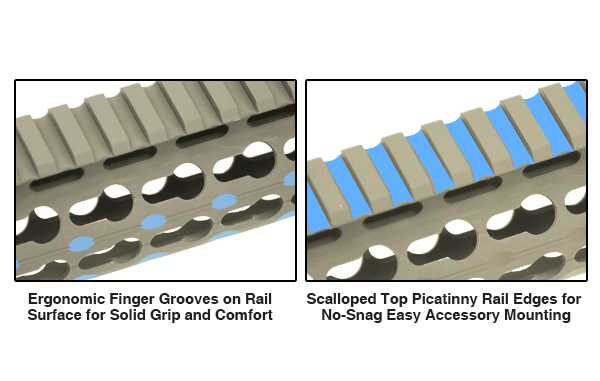 Ergonomic Finger Grooves on Rail Surface for Solid Grip and Comfort

Scalloped Top Picatinny Rail Edges for No-Snag Easy Accessory Mounting